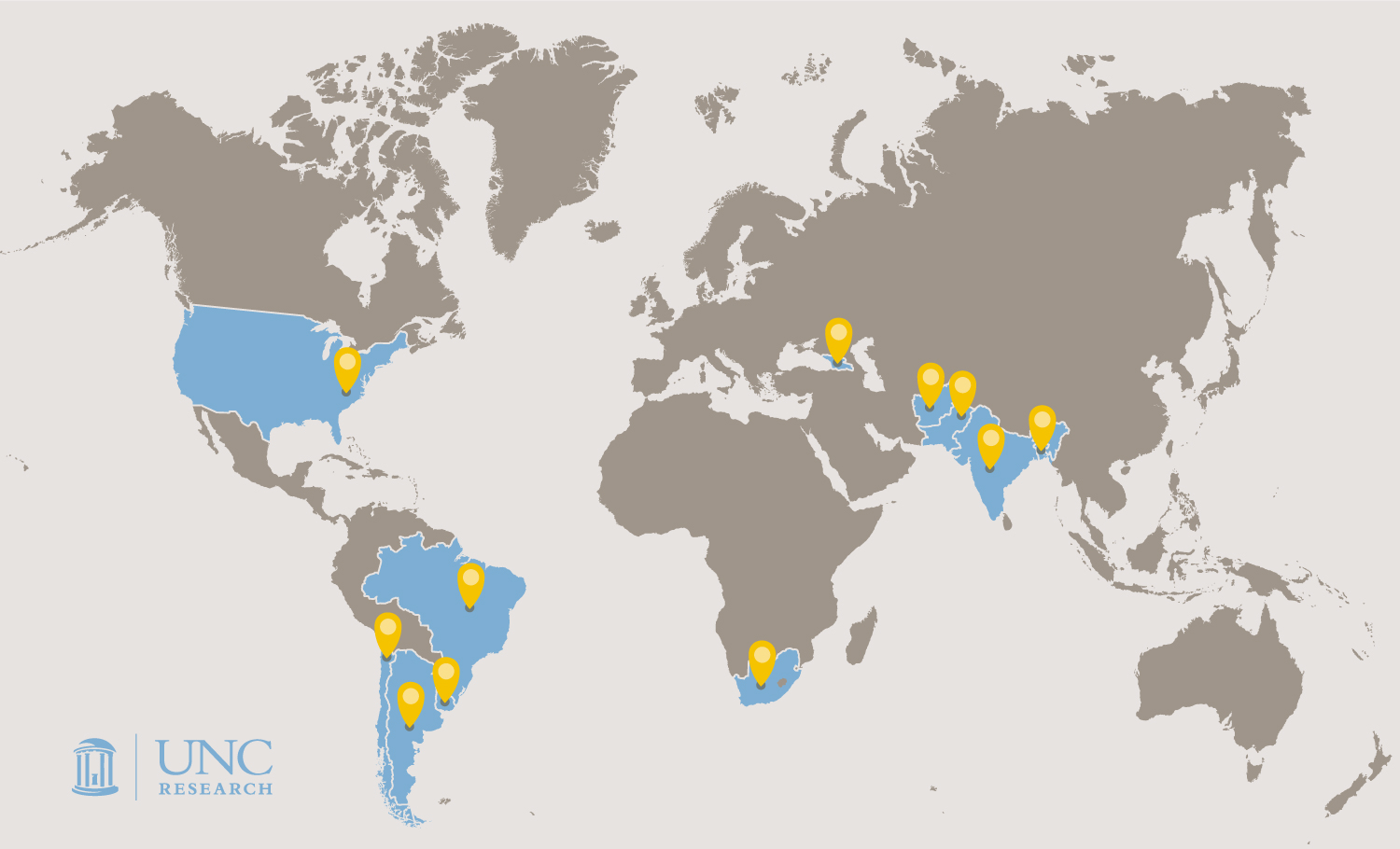 UNC
RESEARCH